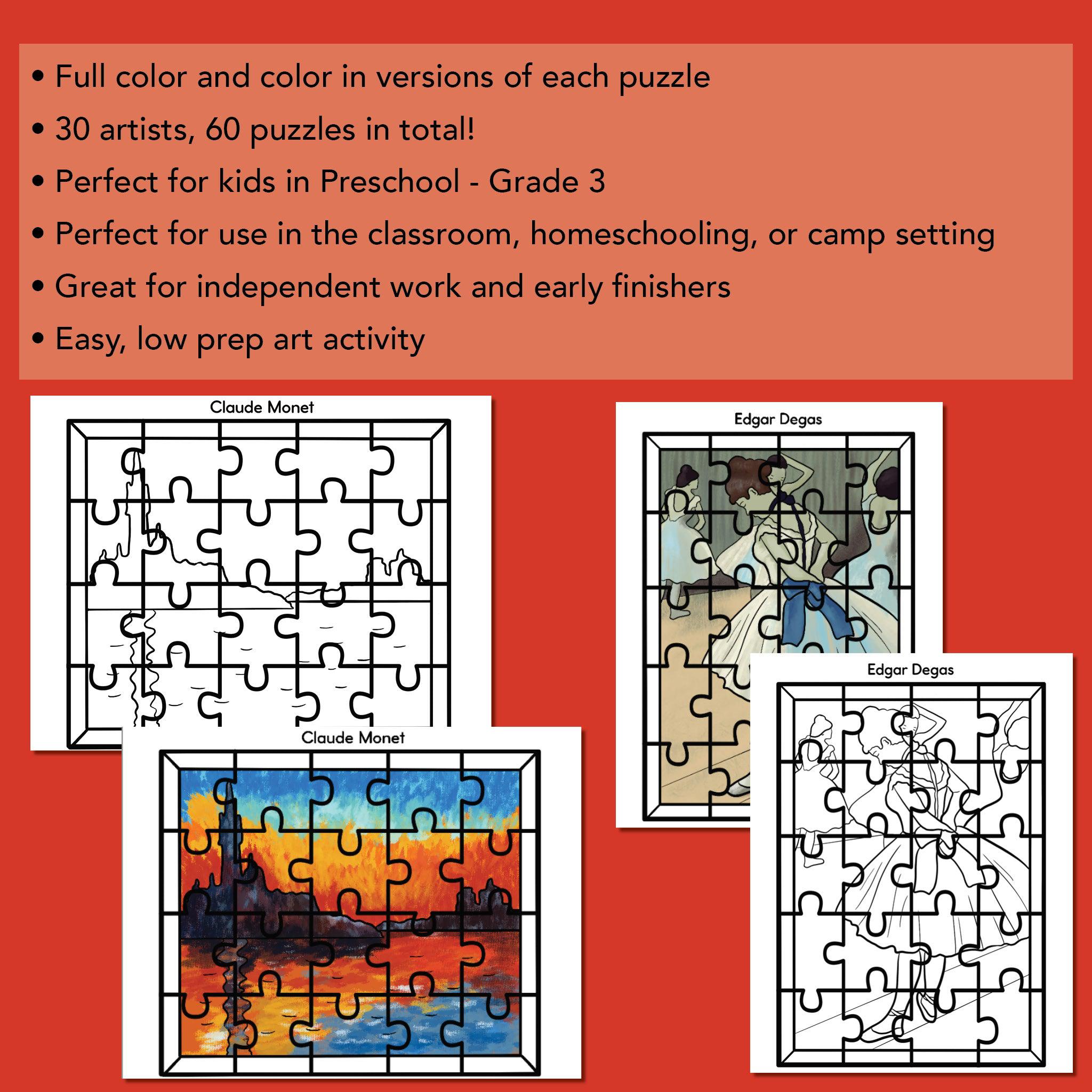 • Full color and color in versions of each puzzle
• 30 artists, 60 puzzles in total!
• Perfect for kids in Preschool - Grade 3
• Perfect for use in the classroom, homeschooling, or camp setting
• Great for independent work and early finishers
• Easy, low prep art activity

Claude Monet

Claude Monet

Edgar Degas

Edgar Degas